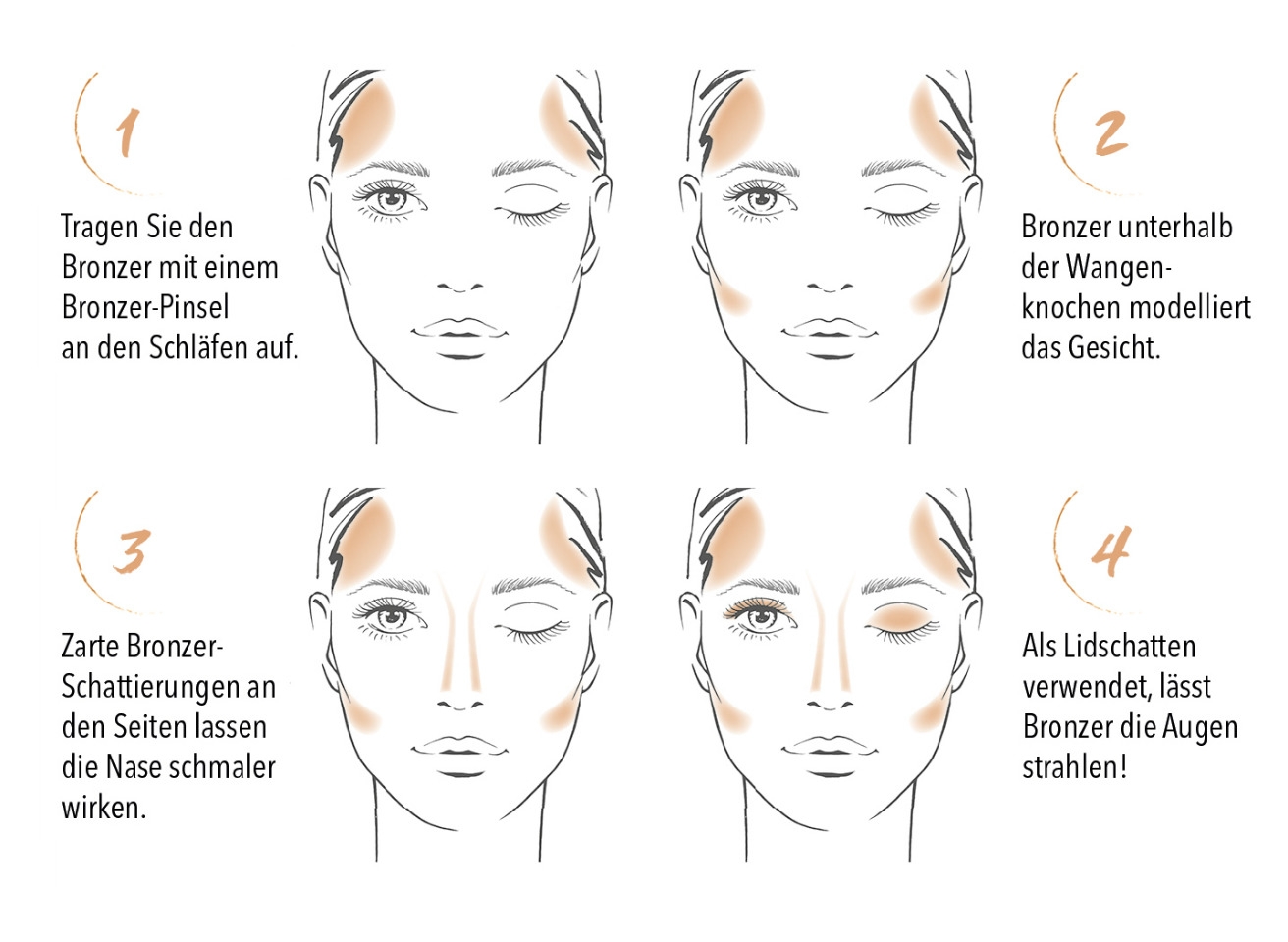 1

Tragen Sie den Bronzer mit einem Bronzer-Pinsel an den Schläfen auf.

2

Bronzer unterhalb der Wangenknochen modelliert das Gesicht.

3

Zarte Bronzer-Schattierungen an den Seiten lassen die Nase schmaler wirken.

4

Als Lidschatten verwendet, lässt Bronzer die Augen strahlen!