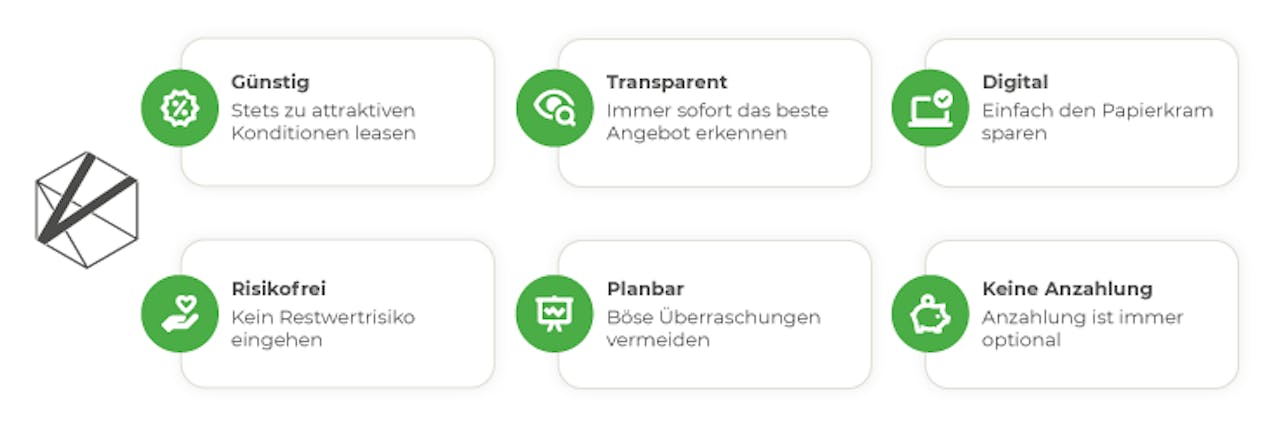 Günstig
Stets zu attraktiven Konditionen leasen

Transparent
Immer sofort das beste Angebot erkennen

Digital
Einfach den Papierkram sparen

Risikofrei
Kein Restwertrisiko eingehen

Planbar
Böse Überraschungen vermeiden

Keine Anzahlung
Anzahlung ist immer optional